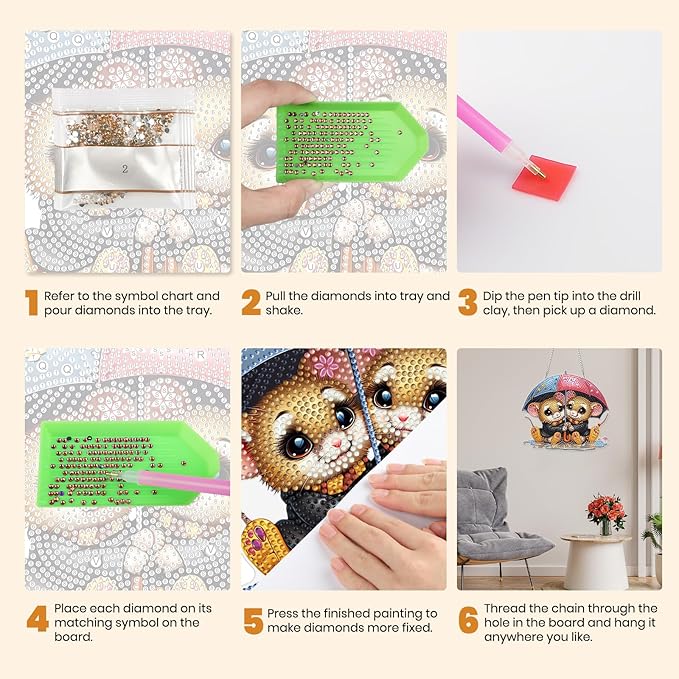 2

1 Refer to the symbol chart and pour diamonds into the tray.

2 Pull the diamonds into tray and shake.

3 Dip the pen tip into the drill clay, then pick up a diamond.

4 Place each diamond on its matching symbol on the board.

5 Press the finished painting to make diamonds more fixed.

6 Thread the chain through the hole in the board and hang it anywhere you like.