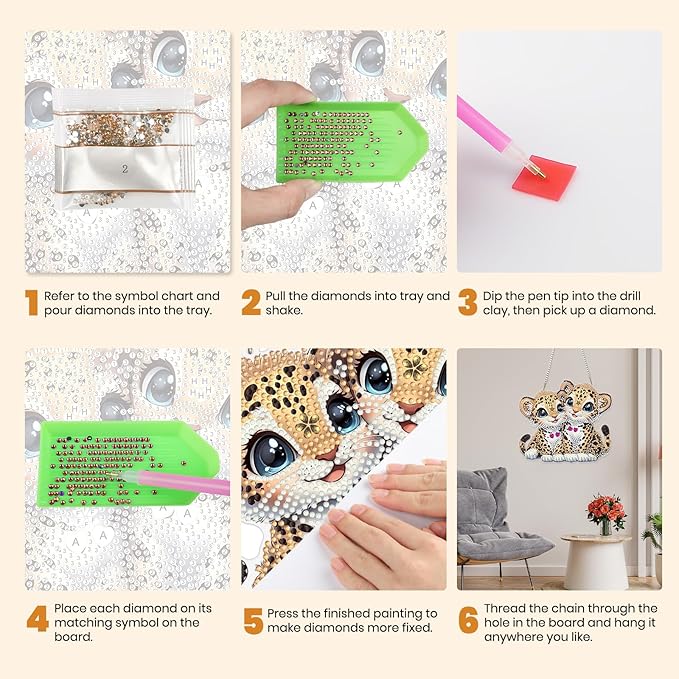 2

1 Refer to the symbol chart and pour diamonds into the tray.

2 Pull the diamonds into tray and shake.

3 Dip the pen tip into the drill clay, then pick up a diamond.

4 Place each diamond on its matching symbol on the board.

5 Press the finished painting to make diamonds more fixed.

6 Thread the chain through the hole in the board and hang it anywhere you like.