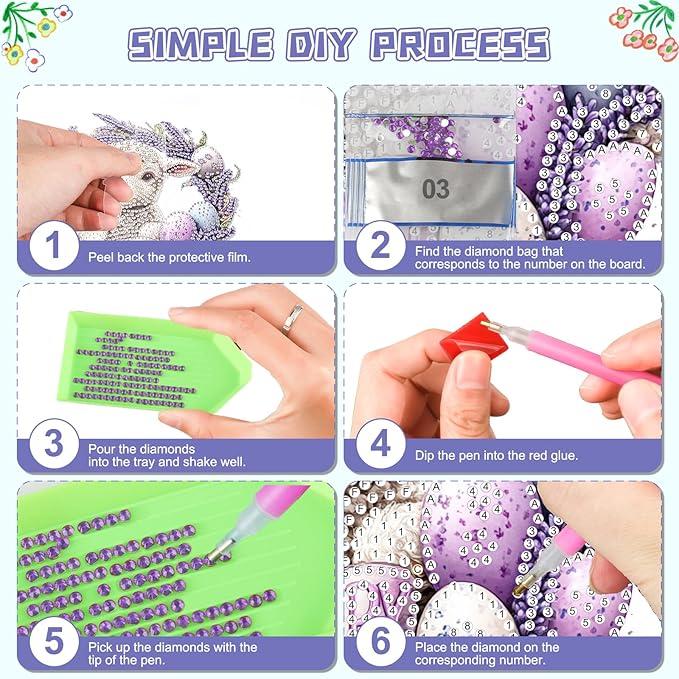 SIMPLE DIY PROCESS

1 Peel back the protective film.

03

2 Find the diamond bag that corresponds to the number on the board.

3 Pour the diamonds into the tray and shake well.

4 Dip the pen into the red glue.

5 Pick up the diamonds with the tip of the pen.

6 Place the diamond on the corresponding number.