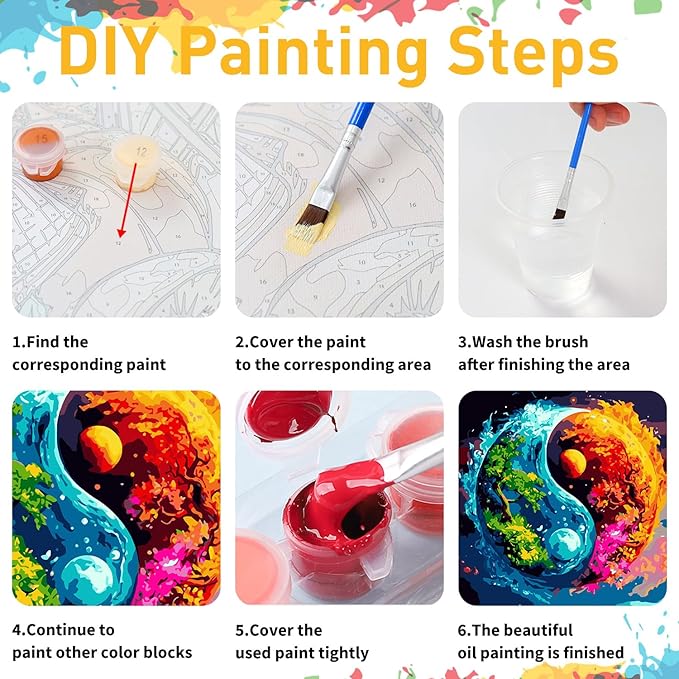 DIY Painting Steps

15

12

1.Find the corresponding paint

2.Cover the paint to the corresponding area

3.Wash the brush after finishing the area

4.Continue to paint other color blocks

5.Cover the used paint tightly

6.The beautiful oil painting is finished