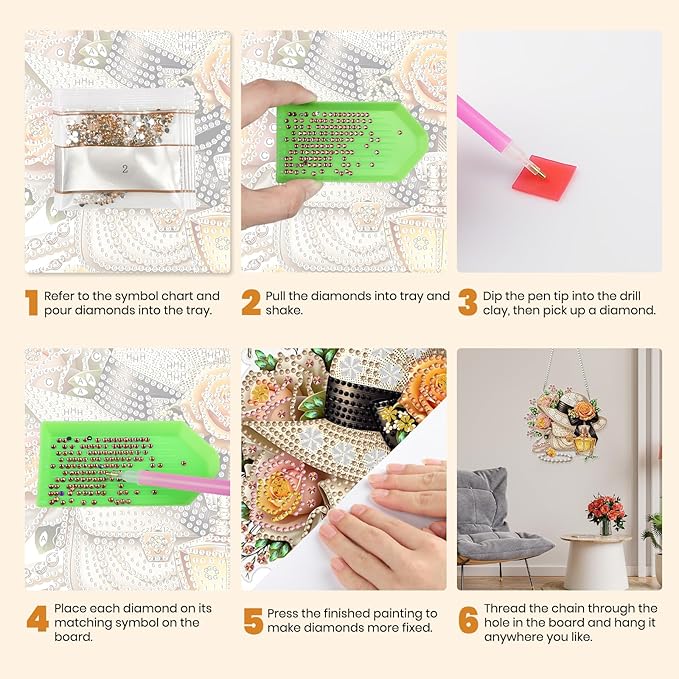 2

1 Refer to the symbol chart and pour diamonds into the tray.

2 Pull the diamonds into tray and shake.

3 Dip the pen tip into the drill clay, then pick up a diamond.

4 Place each diamond on its matching symbol on the board.

5 Press the finished painting to make diamonds more fixed.

6 Thread the chain through the hole in the board and hang it anywhere you like.