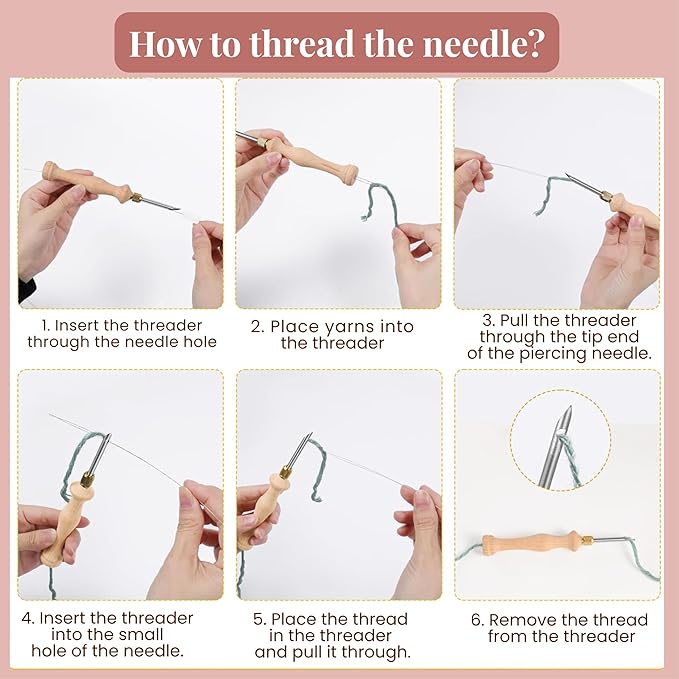 How to thread the needle?

1. Insert the threader through the needle hole

2. Place yarns into the threader

3. Pull the threader through the tip end of the piercing needle.

4. Insert the threader into the small hole of the needle.

5. Place the thread in the threader and pull it through.

6. Remove the thread from the threader