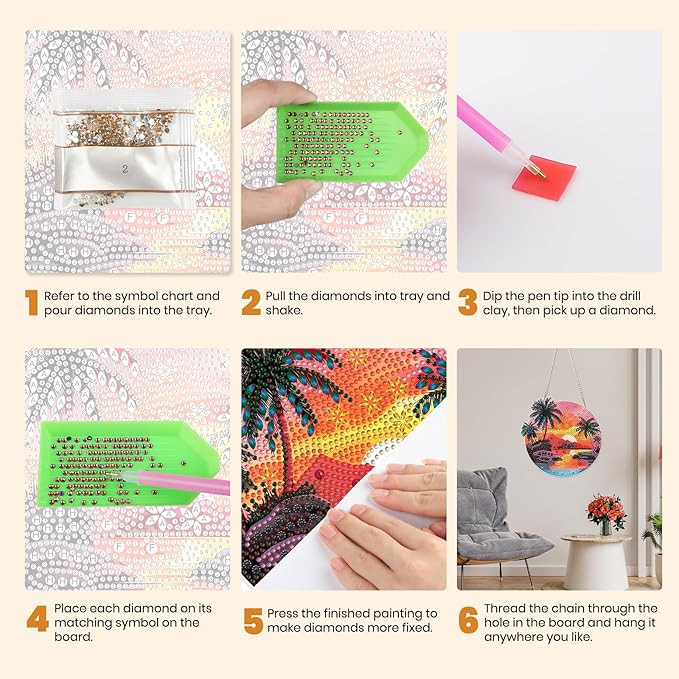 2

1 Refer to the symbol chart and pour diamonds into the tray.

2 Pull the diamonds into tray and shake.

3 Dip the pen tip into the drill clay, then pick up a diamond.

4 Place each diamond on its matching symbol on the board.

5 Press the finished painting to make diamonds more fixed.

6 Thread the chain through the hole in the board and hang it anywhere you like.