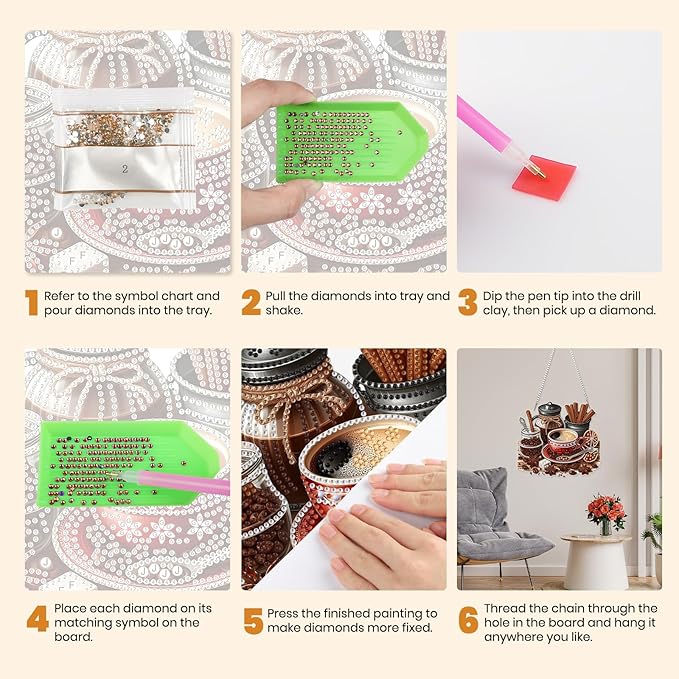 2

1 Refer to the symbol chart and pour diamonds into the tray.

2 Pull the diamonds into tray and shake.

3 Dip the pen tip into the drill clay, then pick up a diamond.

4 Place each diamond on its matching symbol on the board.

5 Press the finished painting to make diamonds more fixed.

6 Thread the chain through the hole in the board and hang it anywhere you like.