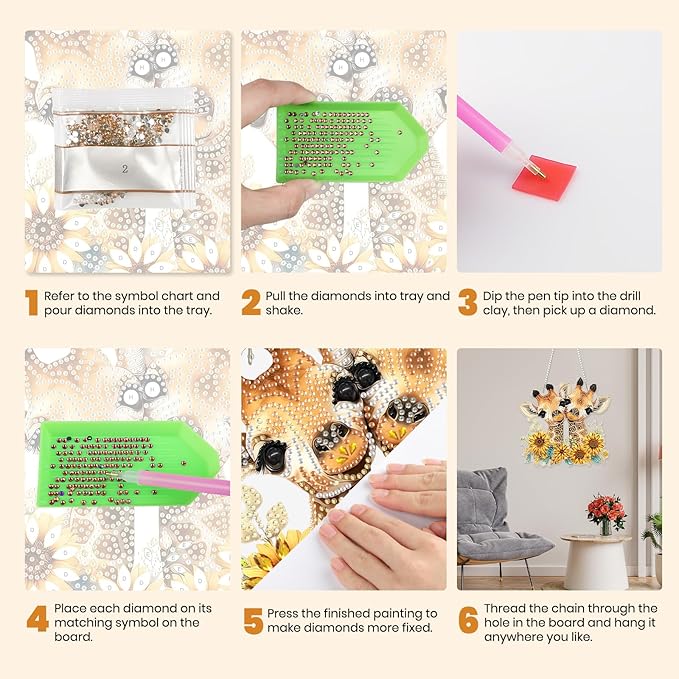 2

1 Refer to the symbol chart and pour diamonds into the tray.

2 Pull the diamonds into tray and shake.

3 Dip the pen tip into the drill clay, then pick up a diamond.

4 Place each diamond on its matching symbol on the board.

5 Press the finished painting to make diamonds more fixed.

6 Thread the chain through the hole in the board and hang it anywhere you like.