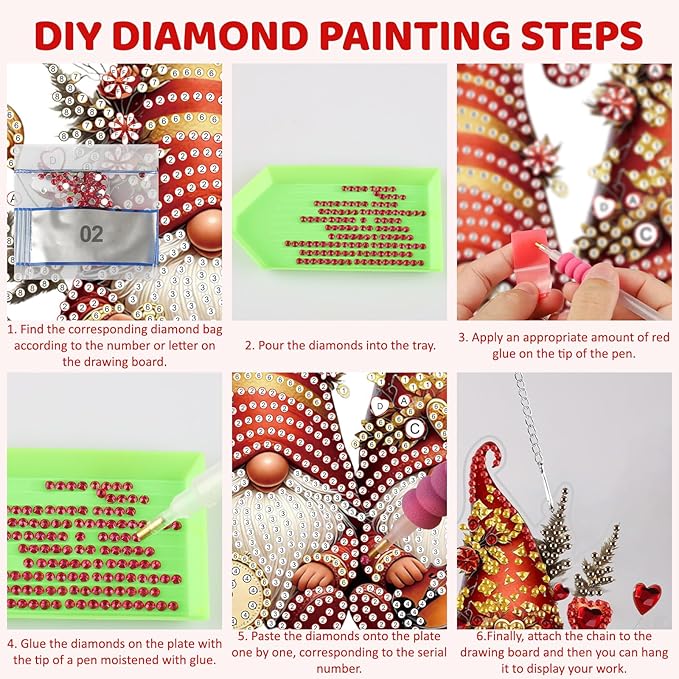 DIY DIAMOND PAINTING STEPS

02

1. Find the corresponding diamond bag according to the number or letter on the drawing board.

2. Pour the diamonds into the tray.

3. Apply an appropriate amount of red glue on the tip of the pen.

4. Glue the diamonds on the plate with the tip of a pen moistened with glue.

5. Paste the diamonds onto the plate one by one, corresponding to the serial number.

6.Finally, attach the chain to the drawing board and then you can hang it to display your work.