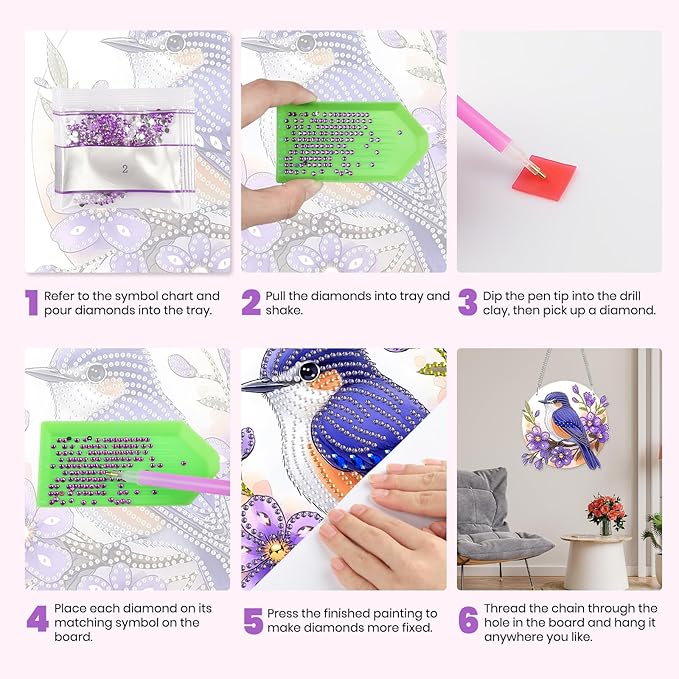 2

1 Refer to the symbol chart and pour diamonds into the tray.

2 Pull the diamonds into tray and shake.

3 Dip the pen tip into the drill clay, then pick up a diamond.

4 Place each diamond on its matching symbol on the board.

5 Press the finished painting to make diamonds more fixed.

6 Thread the chain through the hole in the board and hang it anywhere you like.