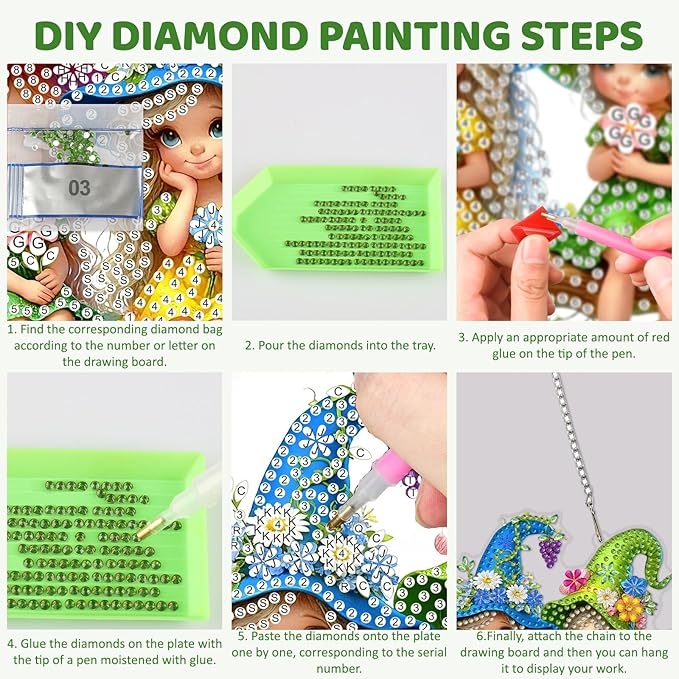 DIY DIAMOND PAINTING STEPS

03

1. Find the corresponding diamond bag according to the number or letter on the drawing board.

2. Pour the diamonds into the tray.

3. Apply an appropriate amount of red glue on the tip of the pen.

4. Glue the diamonds on the plate with the tip of a pen moistened with glue.

5. Paste the diamonds onto the plate one by one, corresponding to the serial number.

6.Finally, attach the chain to the drawing board and then you can hang it to display your work.