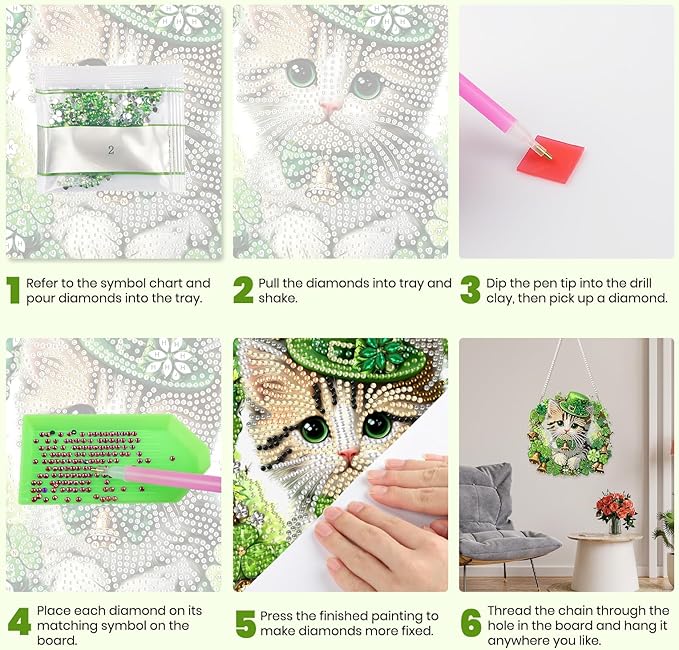 2

1 Refer to the symbol chart and pour diamonds into the tray.

2 Pull the diamonds into tray and shake.

3 Dip the pen tip into the drill clay, then pick up a diamond.

4 Place each diamond on its matching symbol on the board.

5 Press the finished painting to make diamonds more fixed.

6 Thread the chain through the hole in the board and hang it anywhere you like.