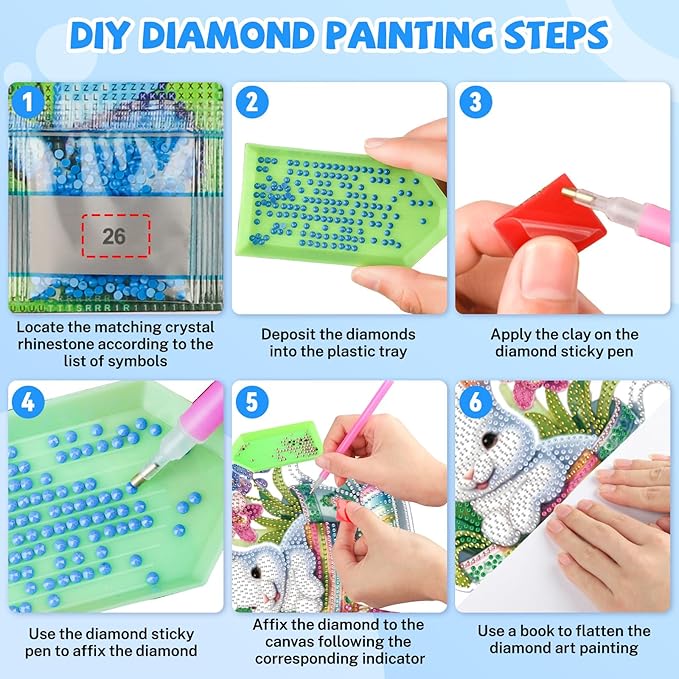 DIY DIAMOND PAINTING STEPS

1

26

Locate the matching crystal rhinestone according to the list of symbols

2

Deposit the diamonds into the plastic tray

3

Apply the clay on the diamond sticky pen

4

Use the diamond sticky pen to affix the diamond

5

Affix the diamond to the canvas following the corresponding indicator

6

Use a book to flatten the diamond art painting