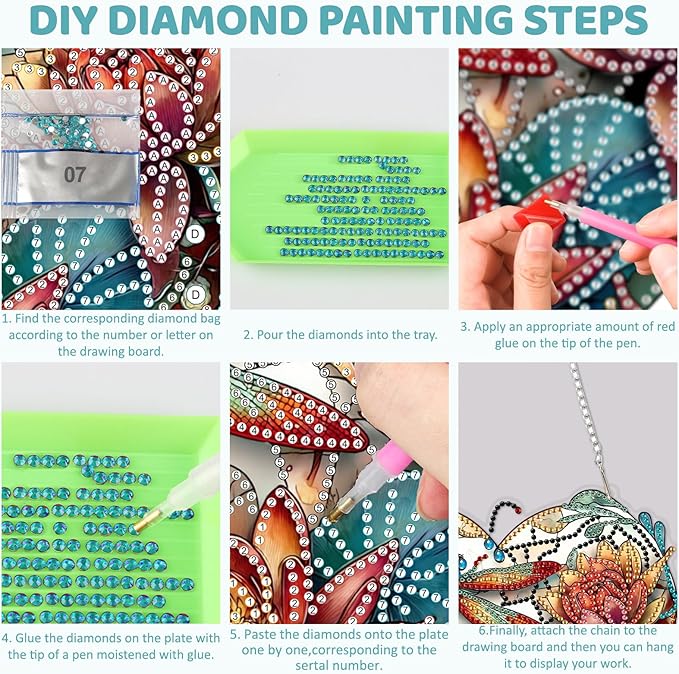 DIY DIAMOND PAINTING STEPS

07

1. Find the corresponding diamond bag according to the number or letter on the drawing board.

2. Pour the diamonds into the tray.

3. Apply an appropriate amount of red glue on the tip of the pen.

4. Glue the diamonds on the plate with the tip of a pen moistened with glue.

5. Paste the diamonds onto the plate one by one,corresponding to the sertal number.

6.Finally, attach the chain to the drawing board and then you can hang it to display your work.