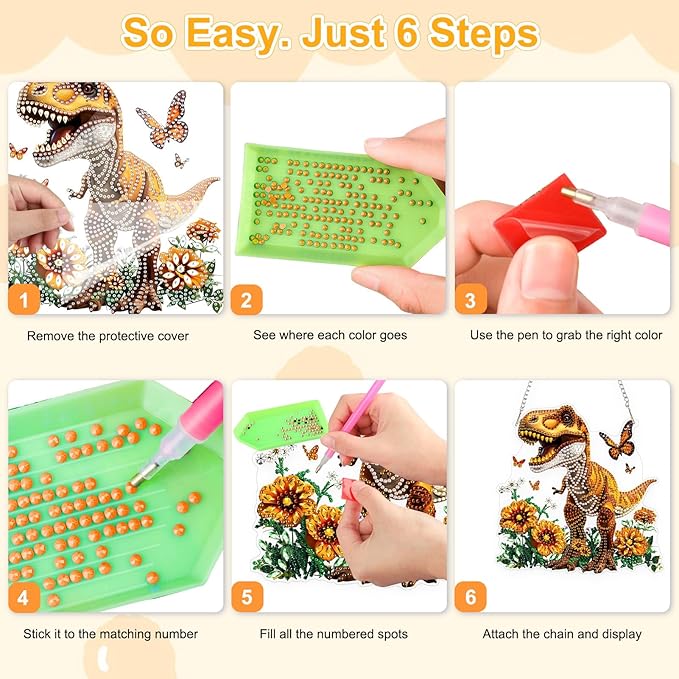 So Easy. Just 6 Steps

1

Remove the protective cover

2

See where each color goes

3

Use the pen to grab the right color

4

Stick it to the matching number

5

Fill all the numbered spots

6

Attach the chain and display