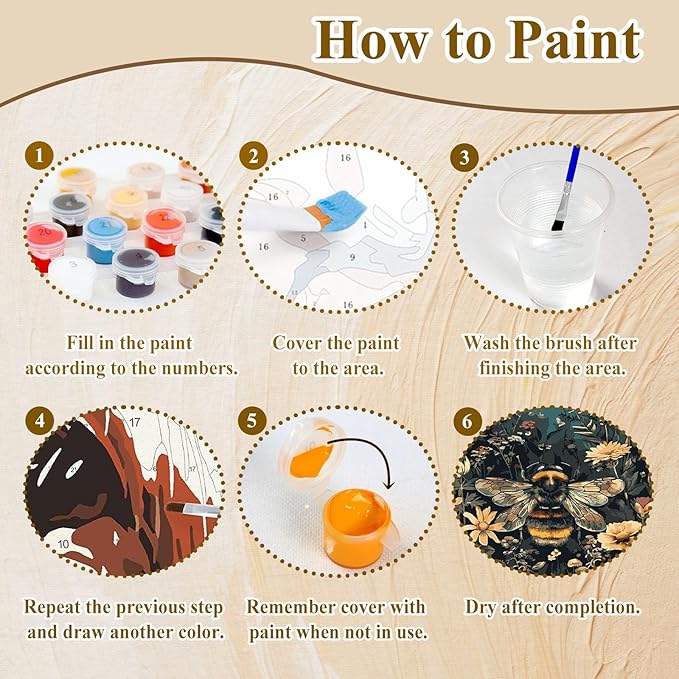 How to Paint

1

Fill in the paint according to the numbers.

2

Cover the paint to the area.

3

Wash the brush after finishing the area.

4

Repeat the previous step and draw another color.

5

Remember cover with paint when not in use.

6

Dry after completion.