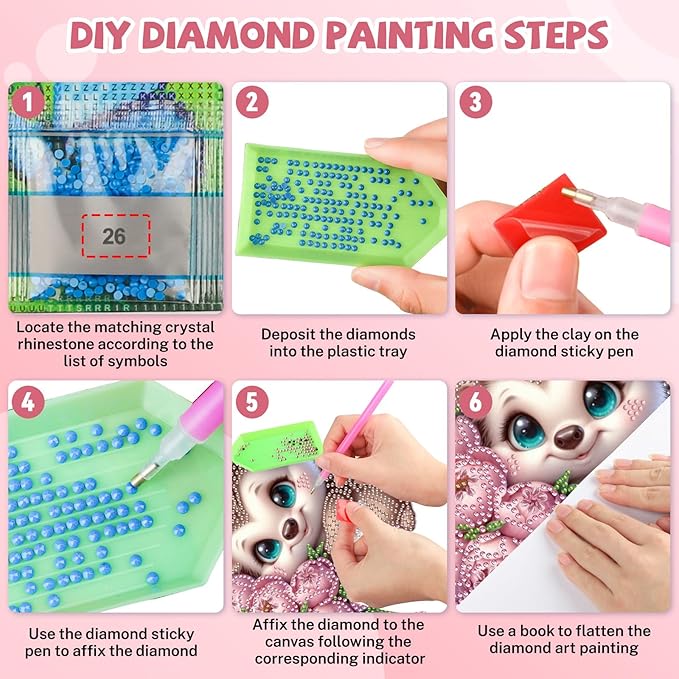 DIY DIAMOND PAINTING STEPS

1

26

Locate the matching crystal rhinestone according to the list of symbols

2

Deposit the diamonds into the plastic tray

3

Apply the clay on the diamond sticky pen

4

Use the diamond sticky pen to affix the diamond

5

Affix the diamond to the canvas following the corresponding indicator

6

Use a book to flatten the diamond art painting