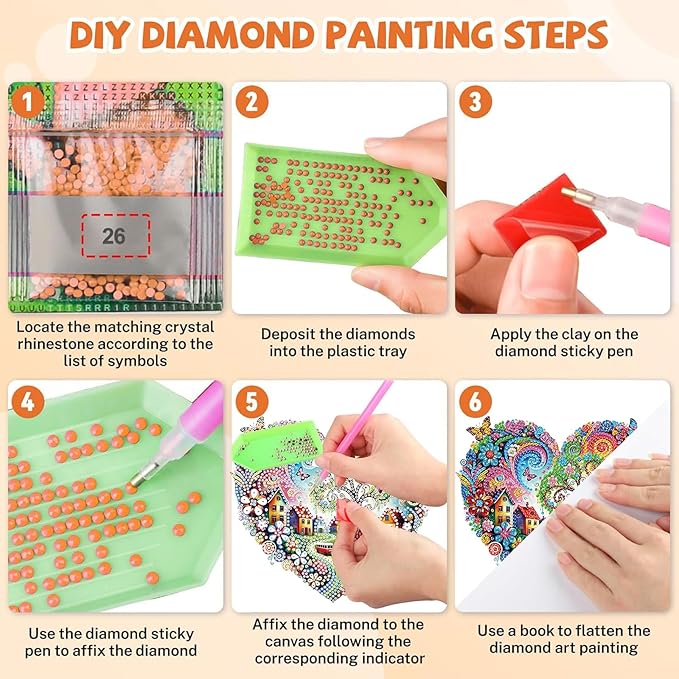 DIY DIAMOND PAINTING STEPS

1

26

Locate the matching crystal rhinestone according to the list of symbols

2

Deposit the diamonds into the plastic tray

3

Apply the clay on the diamond sticky pen

4

Use the diamond sticky pen to affix the diamond

5

Affix the diamond to the canvas following the corresponding indicator

6

Use a book to flatten the diamond art painting