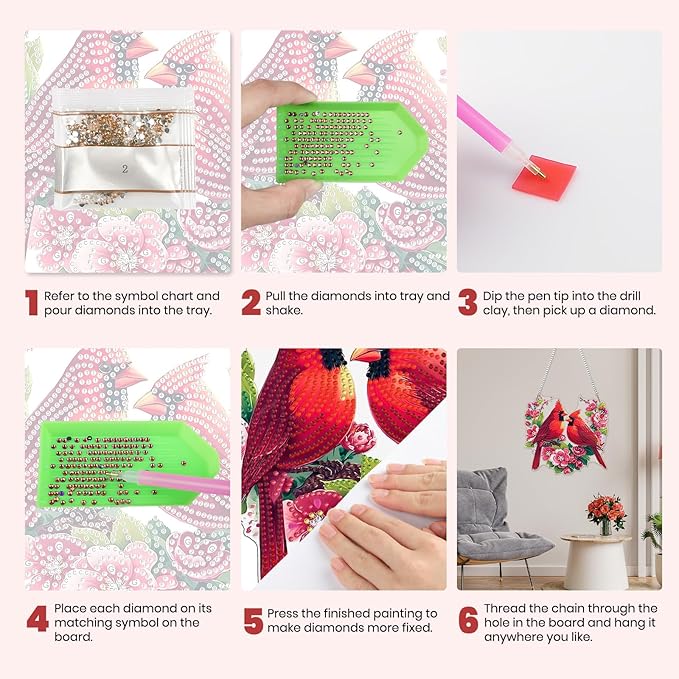 2

1 Refer to the symbol chart and pour diamonds into the tray.

2 Pull the diamonds into tray and shake.

3 Dip the pen tip into the drill clay, then pick up a diamond.

4 Place each diamond on its matching symbol on the board.

5 Press the finished painting to make diamonds more fixed.

6 Thread the chain through the hole in the board and hang it anywhere you like.