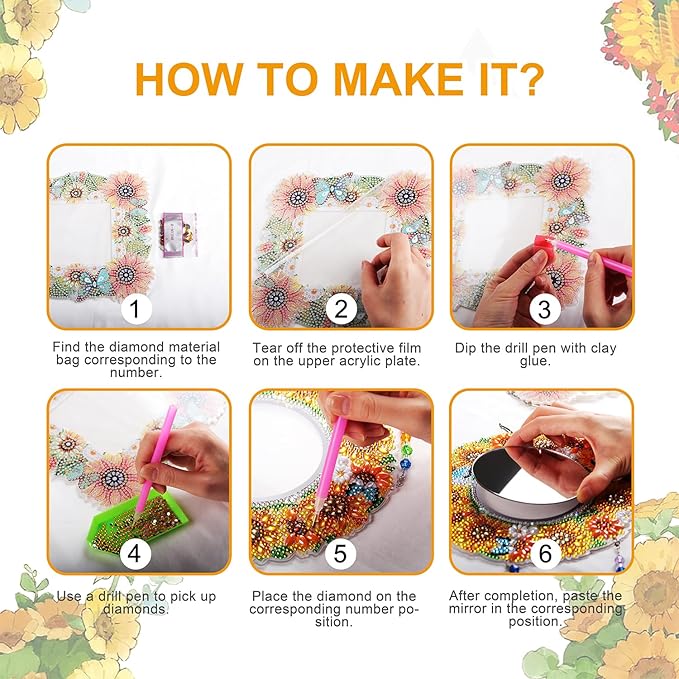 HOW TO MAKE IT?

1

Find the diamond material bag corresponding to the number.

2

Tear off the protective film on the upper acrylic plate.

3

Dip the drill pen with clay glue.

4

Use a drill pen to pick up diamonds.

5

Place the diamond on the corresponding number position.

6

After completion, paste the mirror in the corresponding position.