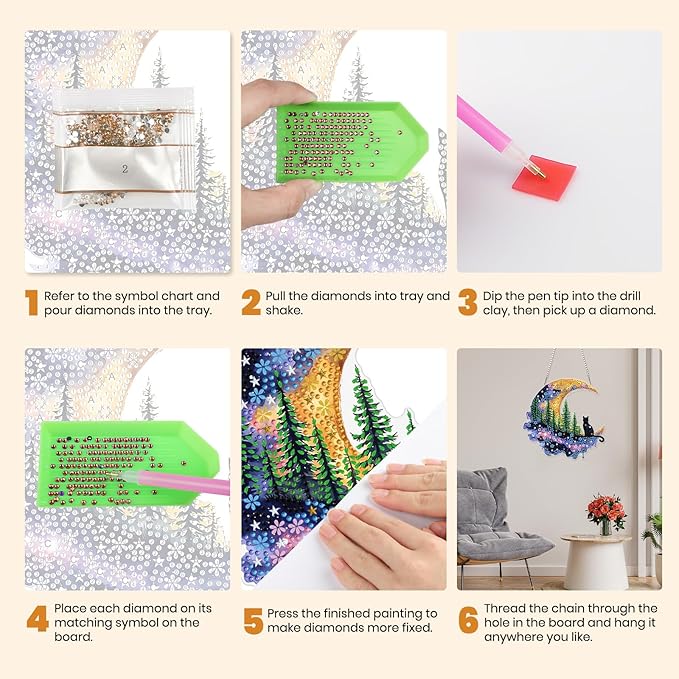 2

1 Refer to the symbol chart and pour diamonds into the tray.

2 Pull the diamonds into tray and shake.

3 Dip the pen tip into the drill clay, then pick up a diamond.

4 Place each diamond on its matching symbol on the board.

5 Press the finished painting to make diamonds more fixed.

6 Thread the chain through the hole in the board and hang it anywhere you like.