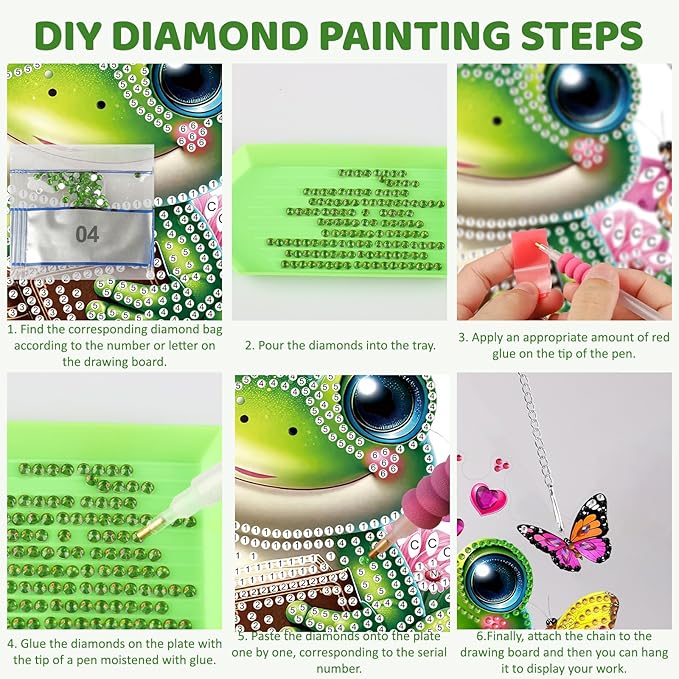 DIY DIAMOND PAINTING STEPS

04

1. Find the corresponding diamond bag according to the number or letter on the drawing board.

2. Pour the diamonds into the tray.

3. Apply an appropriate amount of red glue on the tip of the pen.

4. Glue the diamonds on the plate with the tip of a pen moistened with glue.

5. Paste the diamonds onto the plate one by one, corresponding to the serial number.

6.Finally, attach the chain to the drawing board and then you can hang it to display your work.