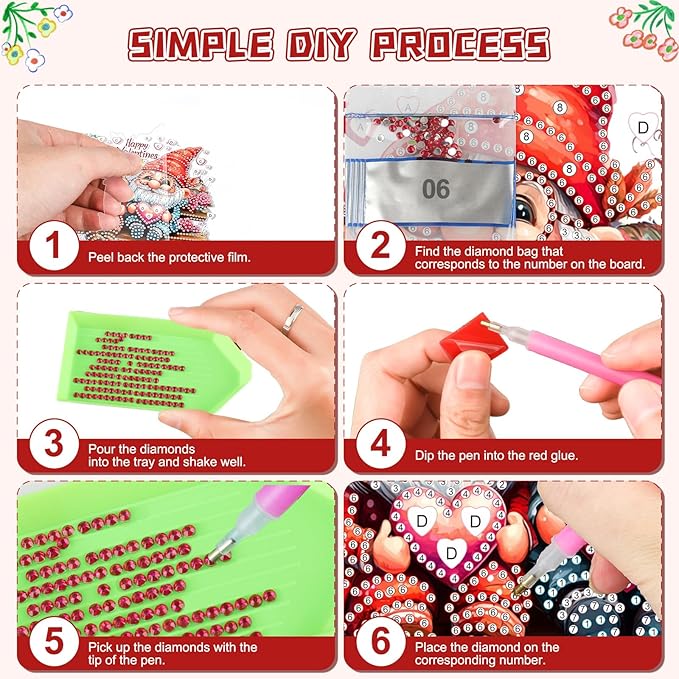 SIMPLE DIY PROCESS

Happy Valentines

1
Peel back the protective film.

06

D

2
Find the diamond bag that corresponds to the number on the board.

3
Pour the diamonds into the tray and shake well.

4
Dip the pen into the red glue.

5
Pick up the diamonds with the tip of the pen.

D D D

6
Place the diamond on the corresponding number.