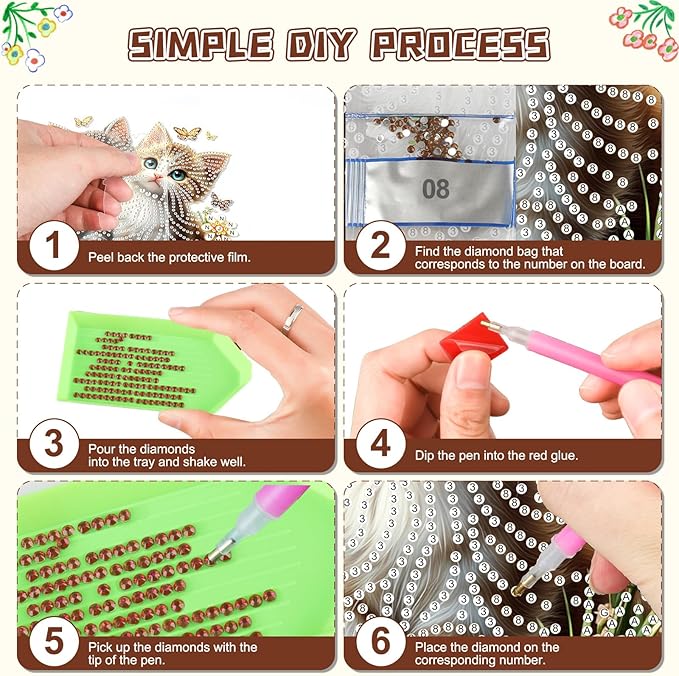 SIMPLE DIY PROCESS

1 Peel back the protective film.

08

2 Find the diamond bag that corresponds to the number on the board.

3 Pour the diamonds into the tray and shake well.

4 Dip the pen into the red glue.

5 Pick up the diamonds with the tip of the pen.

6 Place the diamond on the corresponding number.