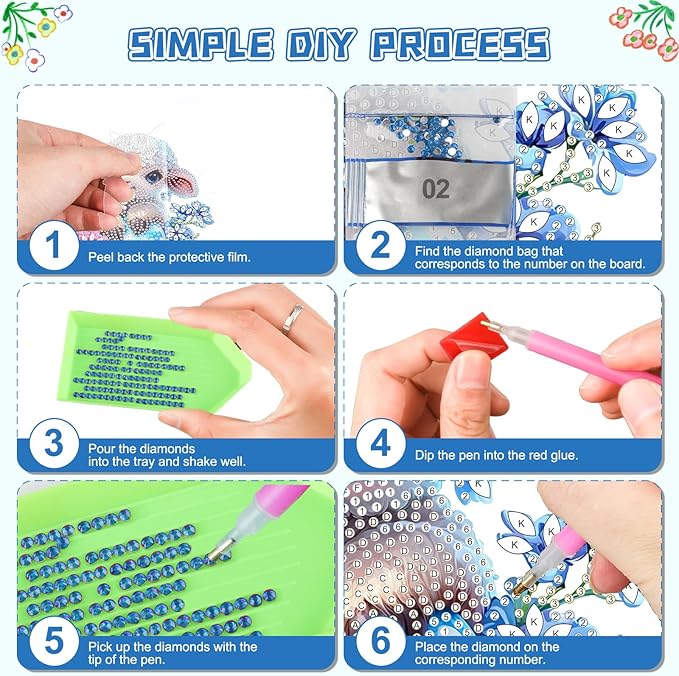 SIMPLE DIY PROCESS

1
Peel back the protective film.

02

2
Find the diamond bag that corresponds to the number on the board.

3
Pour the diamonds into the tray and shake well.

4
Dip the pen into the red glue.

5
Pick up the diamonds with the tip of the pen.

6
Place the diamond on the corresponding number.