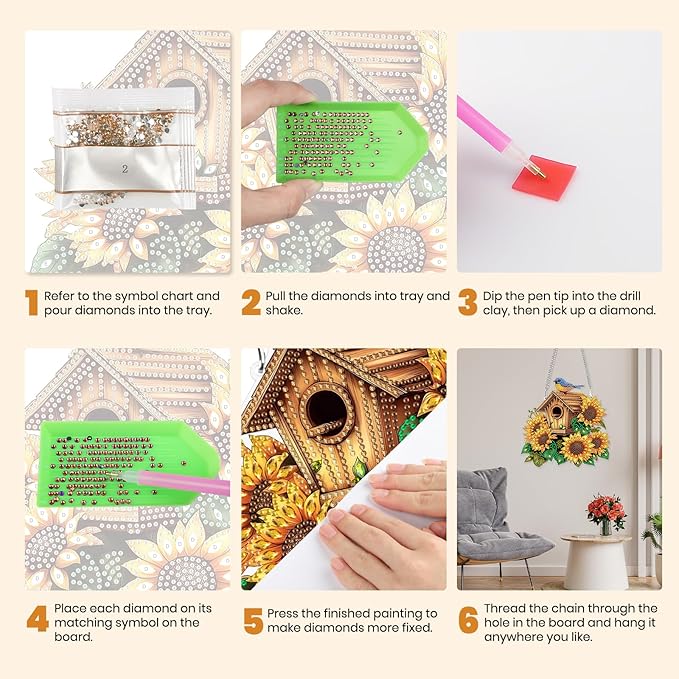 2

1 Refer to the symbol chart and pour diamonds into the tray.

2 Pull the diamonds into tray and shake.

3 Dip the pen tip into the drill clay, then pick up a diamond.

4 Place each diamond on its matching symbol on the board.

5 Press the finished painting to make diamonds more fixed.

6 Thread the chain through the hole in the board and hang it anywhere you like.