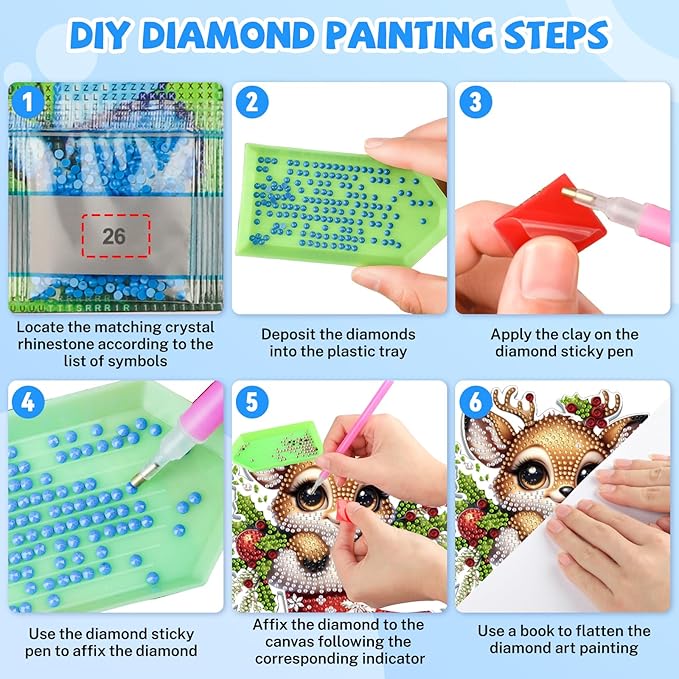 DIY DIAMOND PAINTING STEPS

1

26

Locate the matching crystal rhinestone according to the list of symbols

2

Deposit the diamonds into the plastic tray

3

Apply the clay on the diamond sticky pen

4

Use the diamond sticky pen to affix the diamond

5

Affix the diamond to the canvas following the corresponding indicator

6

Use a book to flatten the diamond art painting