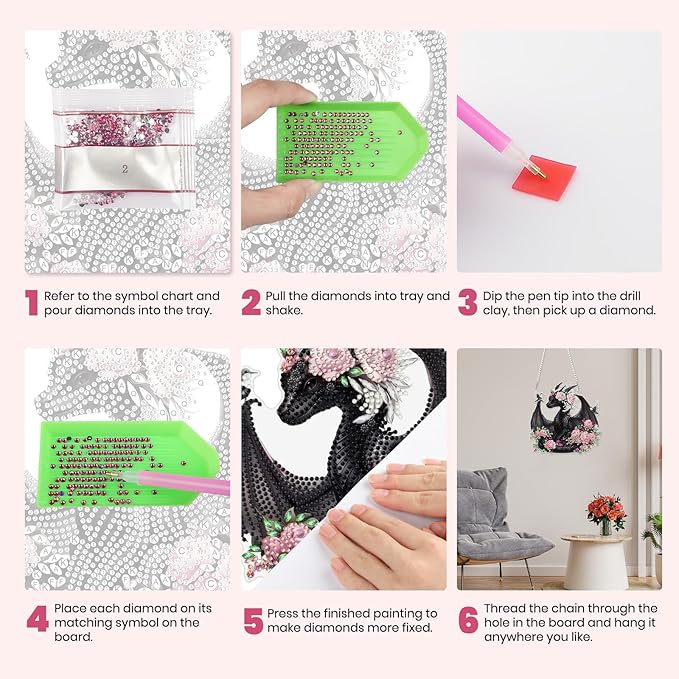 2

1 Refer to the symbol chart and pour diamonds into the tray.

2 Pull the diamonds into tray and shake.

3 Dip the pen tip into the drill clay, then pick up a diamond.

4 Place each diamond on its matching symbol on the board.

5 Press the finished painting to make diamonds more fixed.

6 Thread the chain through the hole in the board and hang it anywhere you like.