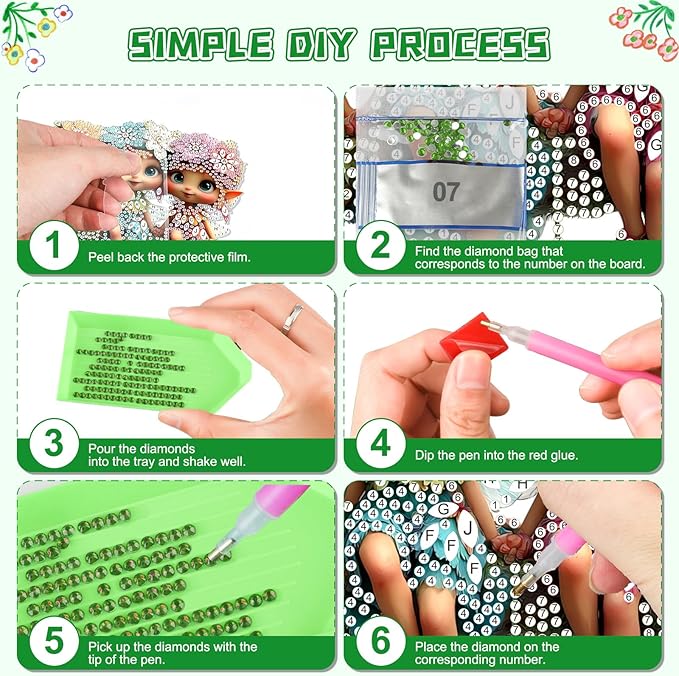 SIMPLE DIY PROCESS

1 Peel back the protective film.

07

2 Find the diamond bag that corresponds to the number on the board.

3 Pour the diamonds into the tray and shake well.

4 Dip the pen into the red glue.

5 Pick up the diamonds with the tip of the pen.

6 Place the diamond on the corresponding number.