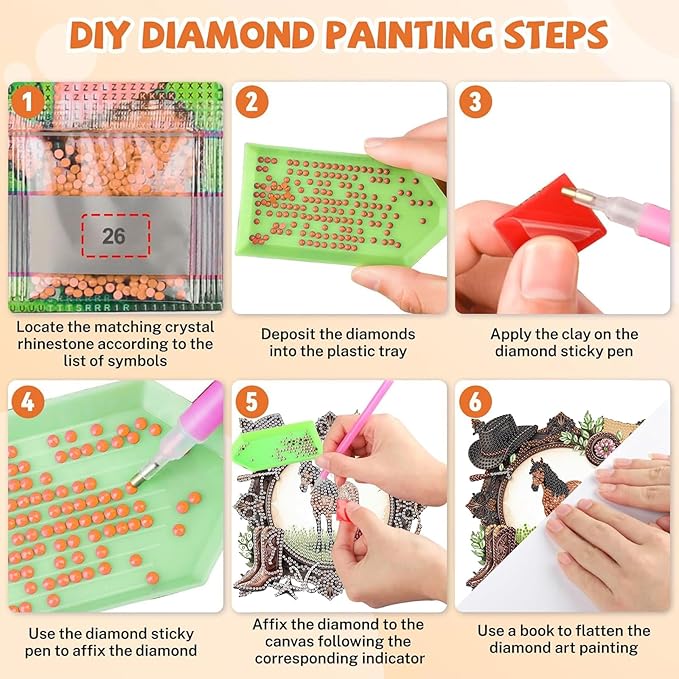 DIY DIAMOND PAINTING STEPS

1

26

Locate the matching crystal rhinestone according to the list of symbols

2

Deposit the diamonds into the plastic tray

3

Apply the clay on the diamond sticky pen

4

Use the diamond sticky pen to affix the diamond

5

Affix the diamond to the canvas following the corresponding indicator

6

Use a book to flatten the diamond art painting