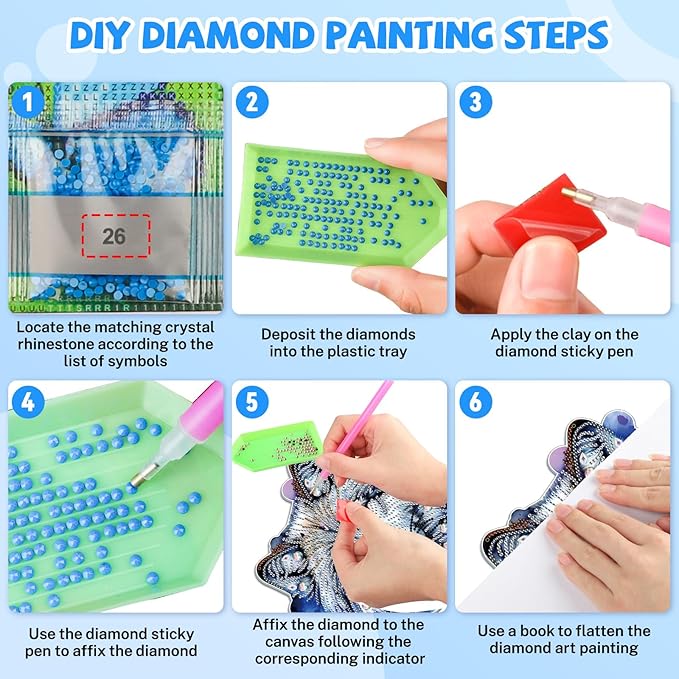 DIY DIAMOND PAINTING STEPS

1

26

Locate the matching crystal rhinestone according to the list of symbols

2

Deposit the diamonds into the plastic tray

3

Apply the clay on the diamond sticky pen

4

Use the diamond sticky pen to affix the diamond

5

Affix the diamond to the canvas following the corresponding indicator

6

Use a book to flatten the diamond art painting