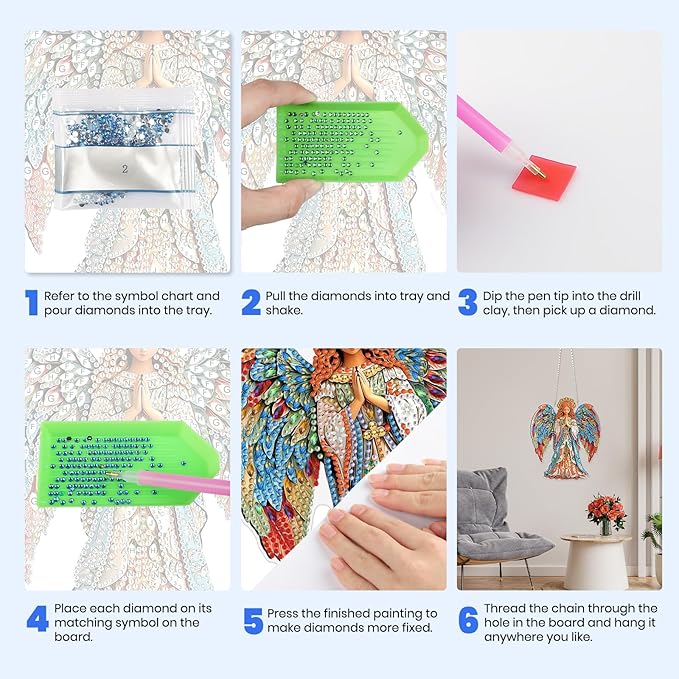 2

1 Refer to the symbol chart and pour diamonds into the tray.

2 Pull the diamonds into tray and shake.

3 Dip the pen tip into the drill clay, then pick up a diamond.

4 Place each diamond on its matching symbol on the board.

5 Press the finished painting to make diamonds more fixed.

6 Thread the chain through the hole in the board and hang it anywhere you like.