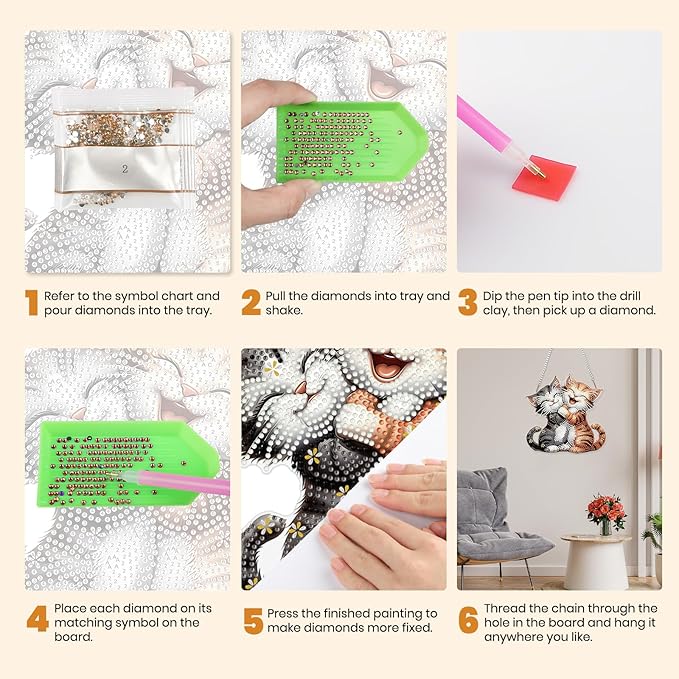 2

1 Refer to the symbol chart and pour diamonds into the tray.

2 Pull the diamonds into tray and shake.

3 Dip the pen tip into the drill clay, then pick up a diamond.

4 Place each diamond on its matching symbol on the board.

5 Press the finished painting to make diamonds more fixed.

6 Thread the chain through the hole in the board and hang it anywhere you like.