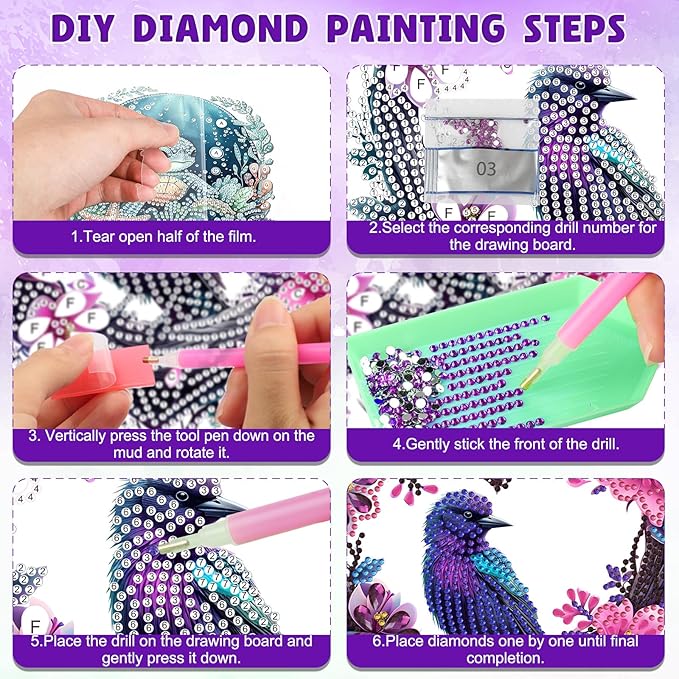 DIY DIAMOND PAINTING STEPS

1.Tear open half of the film.

03

2.Select the corresponding drill number for the drawing board.

3. Vertically press the tool pen down on the mud and rotate it.

4.Gently stick the front of the drill.

5.Place the drill on the drawing board and gently press it down.

6.Place diamonds one by one until final completion.