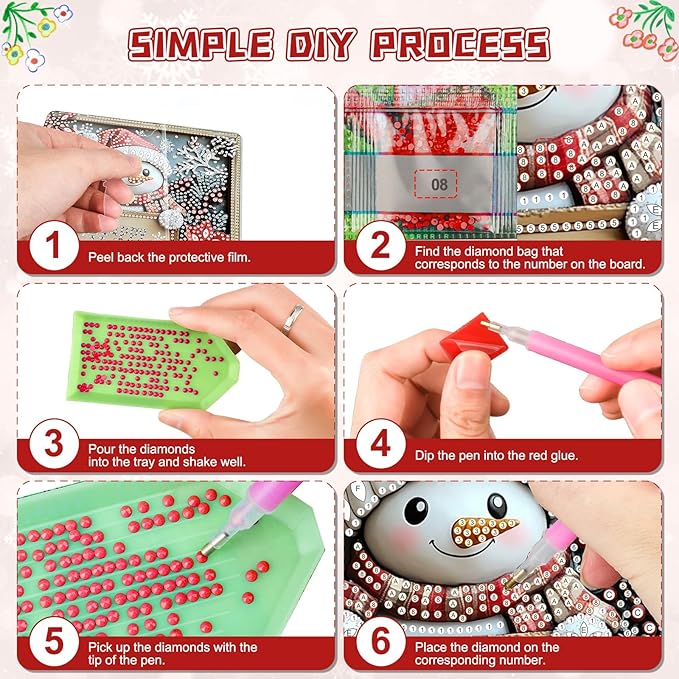 SIMPLE DIY PROCESS

08

1 Peel back the protective film.

2 Find the diamond bag that corresponds to the number on the board.

3 Pour the diamonds into the tray and shake well.

4 Dip the pen into the red glue.

5 Pick up the diamonds with the tip of the pen.

6 Place the diamond on the corresponding number.