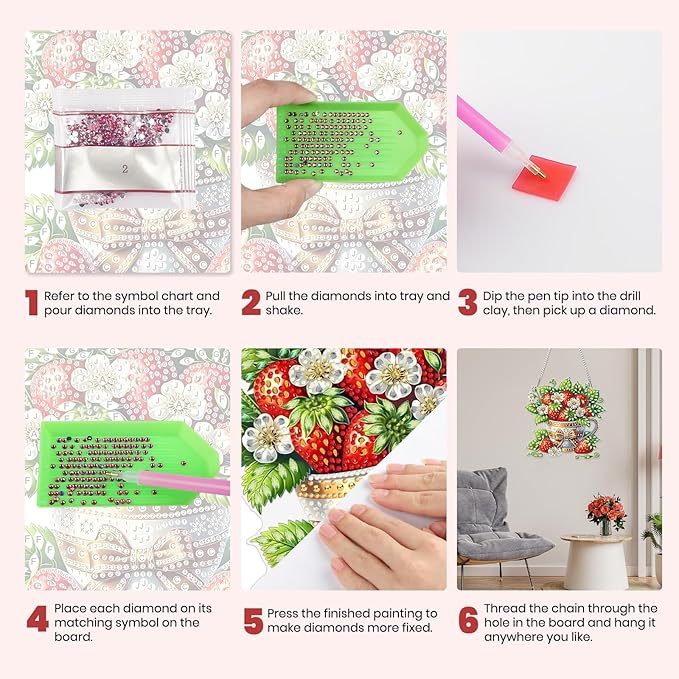 2

1 Refer to the symbol chart and pour diamonds into the tray.

2 Pull the diamonds into tray and shake.

3 Dip the pen tip into the drill clay, then pick up a diamond.

4 Place each diamond on its matching symbol on the board.

5 Press the finished painting to make diamonds more fixed.

6 Thread the chain through the hole in the board and hang it anywhere you like.