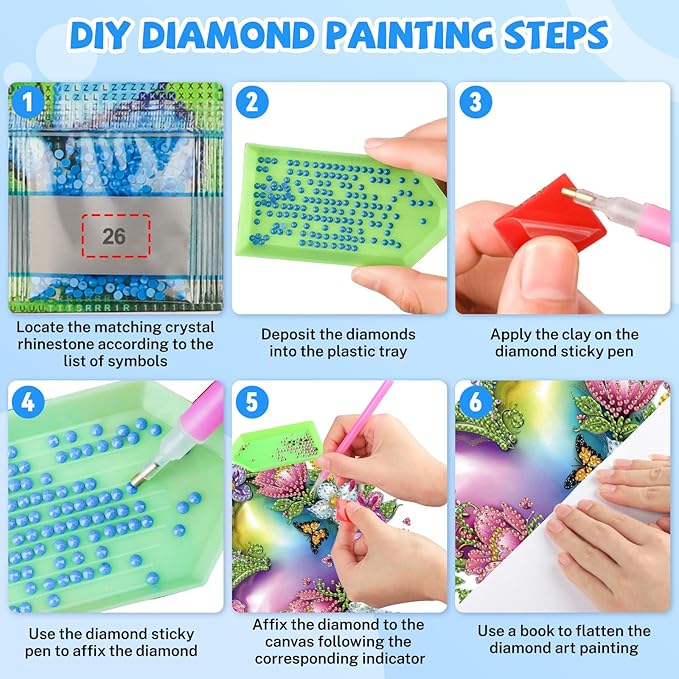 DIY DIAMOND PAINTING STEPS

1

26

Locate the matching crystal rhinestone according to the list of symbols

2

Deposit the diamonds into the plastic tray

3

Apply the clay on the diamond sticky pen

4

Use the diamond sticky pen to affix the diamond

5

Affix the diamond to the canvas following the corresponding indicator

6

Use a book to flatten the diamond art painting