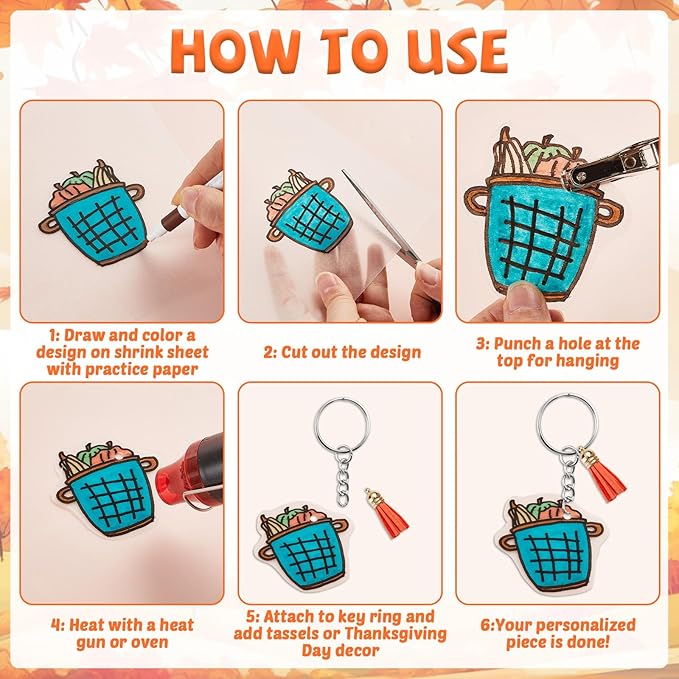 HOW TO USE

1: Draw and color a design on shrink sheet with practice paper

2: Cut out the design

3: Punch a hole at the top for hanging

4: Heat with a heat gun or oven

5: Attach to key ring and add tassels or Thanksgiving Day decor

6:Your personalized piece is done!