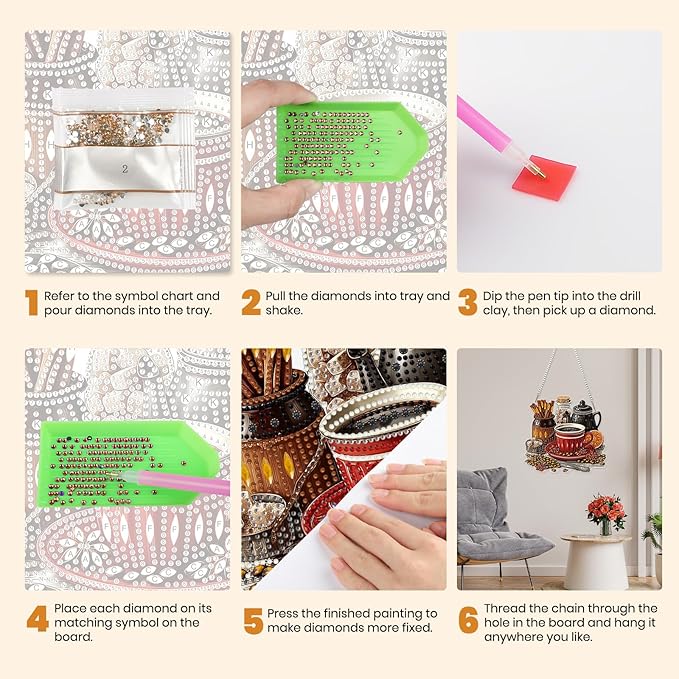 2

1 Refer to the symbol chart and pour diamonds into the tray.

2 Pull the diamonds into tray and shake.

3 Dip the pen tip into the drill clay, then pick up a diamond.

4 Place each diamond on its matching symbol on the board.

5 Press the finished painting to make diamonds more fixed.

6 Thread the chain through the hole in the board and hang it anywhere you like.