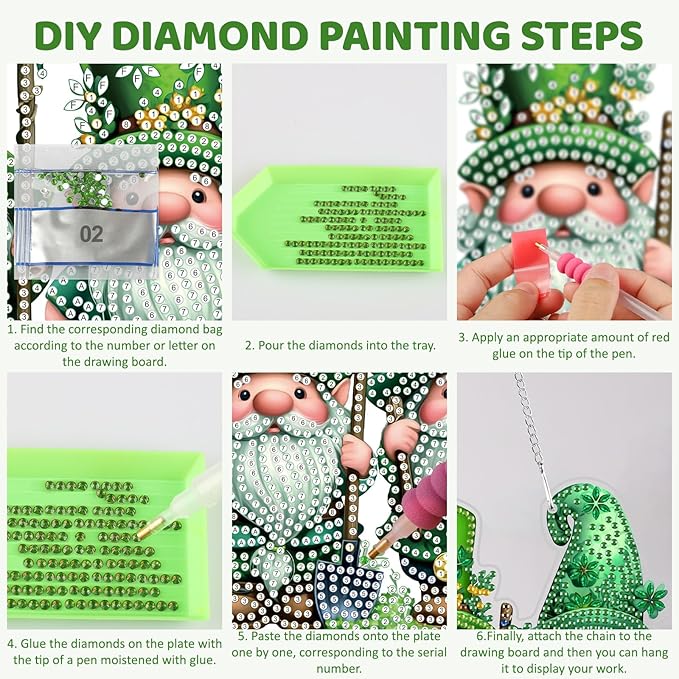 DIY DIAMOND PAINTING STEPS

02

1. Find the corresponding diamond bag according to the number or letter on the drawing board.

2. Pour the diamonds into the tray.

3. Apply an appropriate amount of red glue on the tip of the pen.

4. Glue the diamonds on the plate with the tip of a pen moistened with glue.

5. Paste the diamonds onto the plate one by one, corresponding to the serial number.

6.Finally, attach the chain to the drawing board and then you can hang it to display your work.