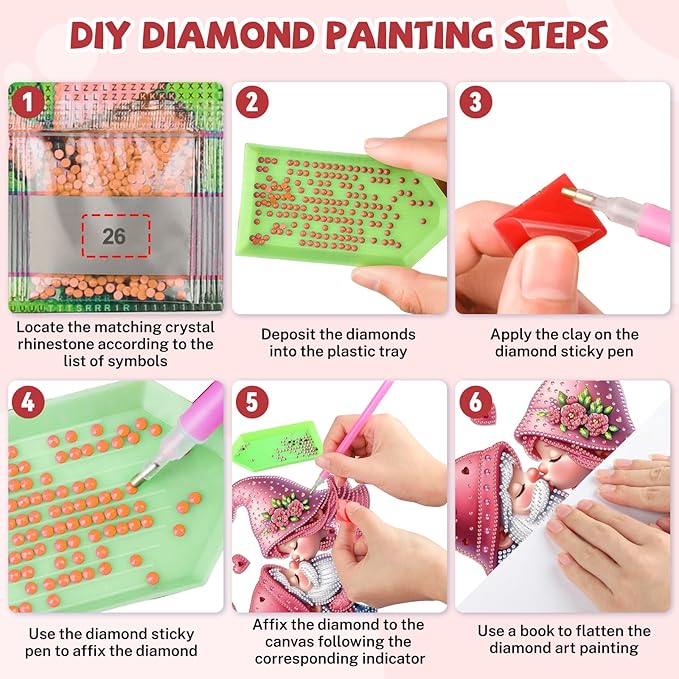 DIY DIAMOND PAINTING STEPS

1

26

Locate the matching crystal rhinestone according to the list of symbols

2

Deposit the diamonds into the plastic tray

3

Apply the clay on the diamond sticky pen

4

Use the diamond sticky pen to affix the diamond

5

Affix the diamond to the canvas following the corresponding indicator

6

Use a book to flatten the diamond art painting