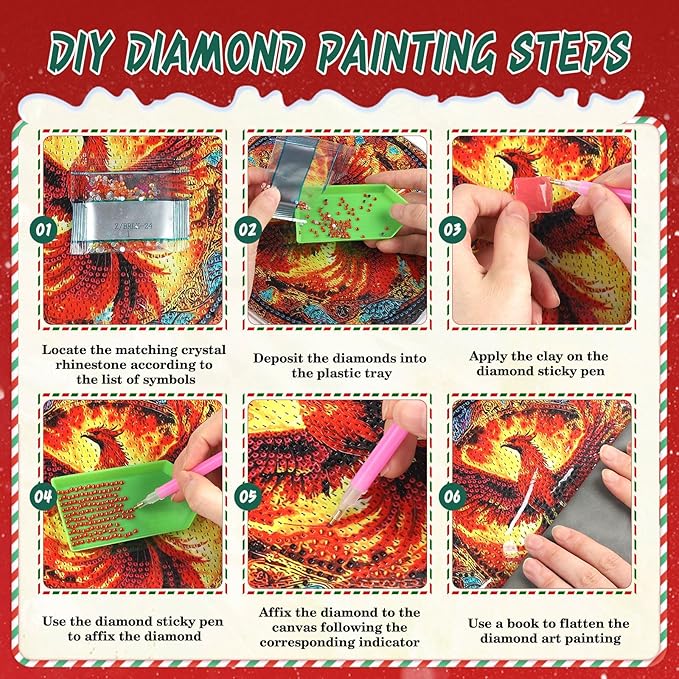 DIY DIAMOND PAINTING STEPS

01

Z/BRKY-24
1

Locate the matching crystal rhinestone according to the list of symbols

02

Deposit the diamonds into the plastic tray

03

Apply the clay on the diamond sticky pen

04

Use the diamond sticky pen to affix the diamond

05

Affix the diamond to the canvas following the corresponding indicator

06

Use a book to flatten the diamond art painting