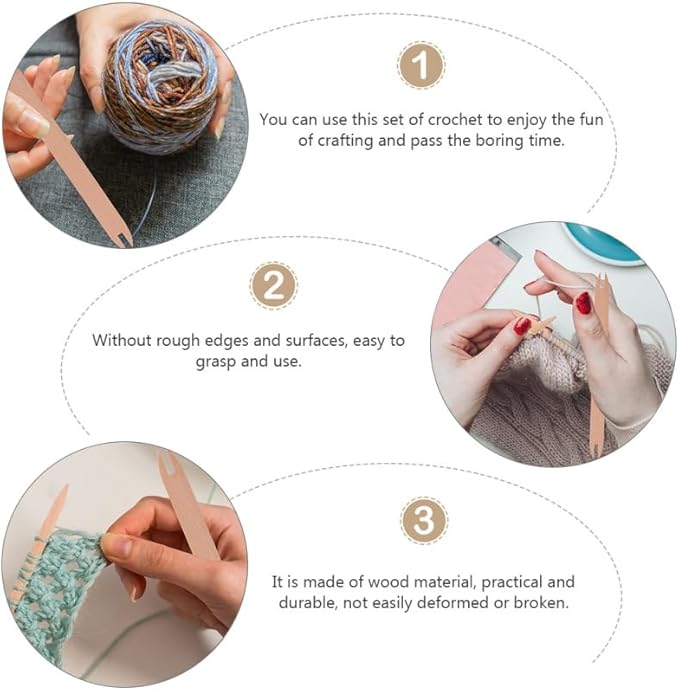 1

You can use this set of crochet to enjoy the fun of crafting and pass the boring time.

2

Without rough edges and surfaces, easy to grasp and use.

3

It is made of wood material, practical and durable, not easily deformed or broken.