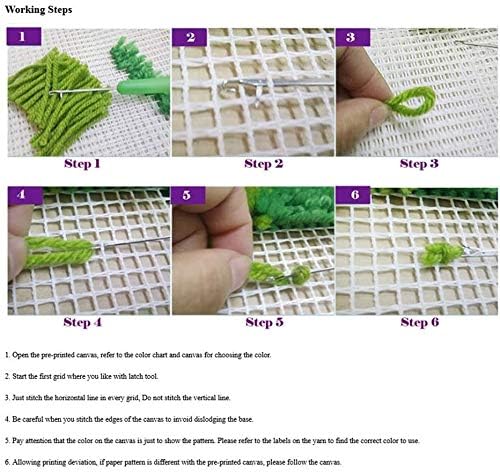 Working Steps

1

Step 1

2

Step 2

3

Step 3

4

Step 4

5

Step 5

6

Step 6

1. Open the pre-printed canvas, refer to the color chart and canvas for choosing the color.

2. Start the first grid where you like with latch tool.

3. Just stitch the horizontal line in every grid, Do not stitch the vertical line.

4. Be careful when you stitch the edges of the canvas to invoid dislodging the base.

5. Pay attention that the color on the canvas is just to show the pattern. Please refer to the labels on the yarn to find the correct color to use.

6. Allowing printing deviation, if paper pattern is different with the pre-printed canvas, please follow the canvas.