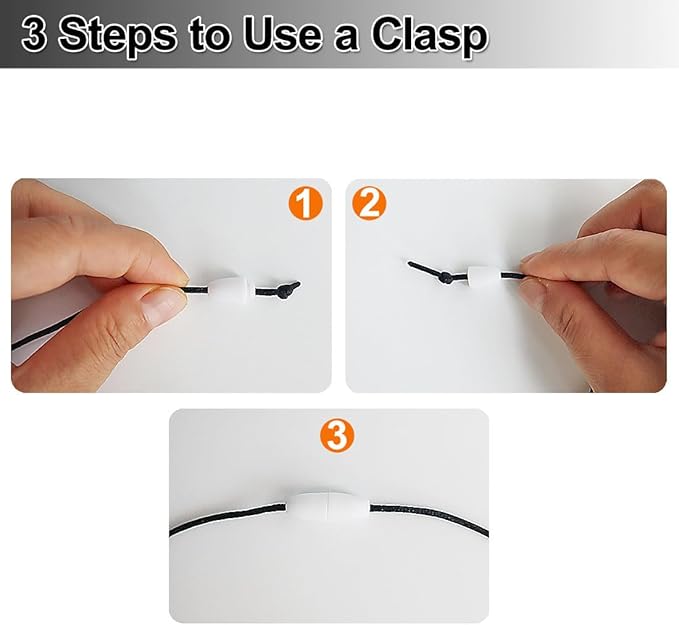 3 Steps to Use a Clasp

1

2

3