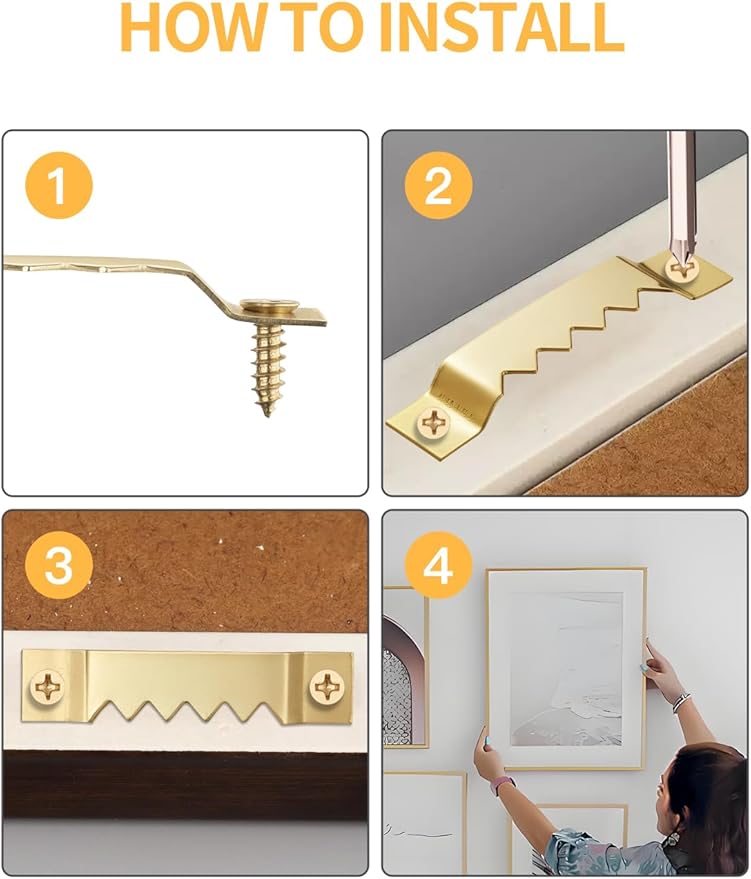 HOW TO INSTALL

1

2

3

4