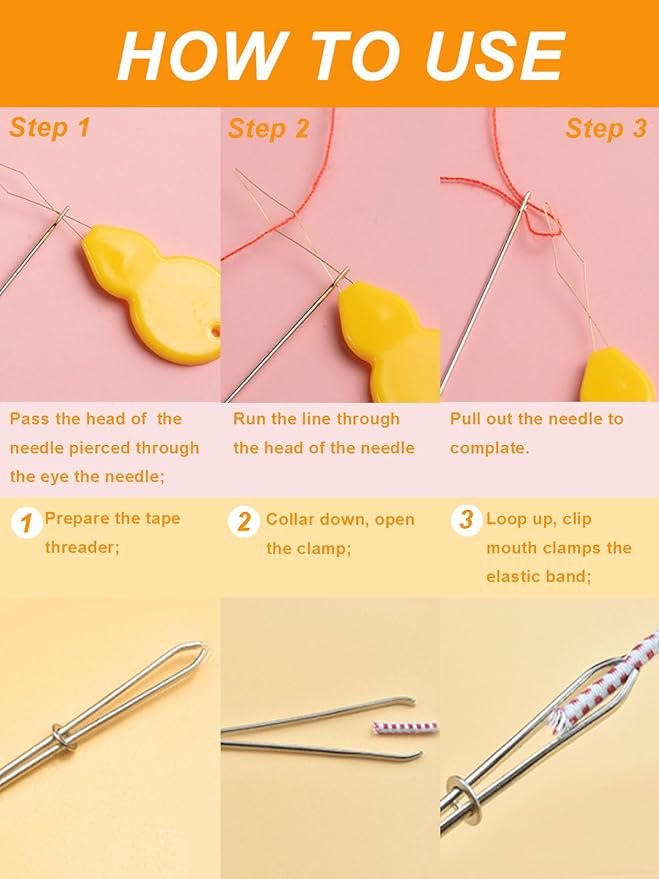 HOW TO USE

Step 1

Step 2

Step 3

Pass the head of the needle pierced through the eye the needle;

Run the line through the head of the needle

Pull out the needle to complate.

1 Prepare the tape threader;

2 Collar down, open the clamp;

3 Loop up, clip mouth clamps the elastic band;