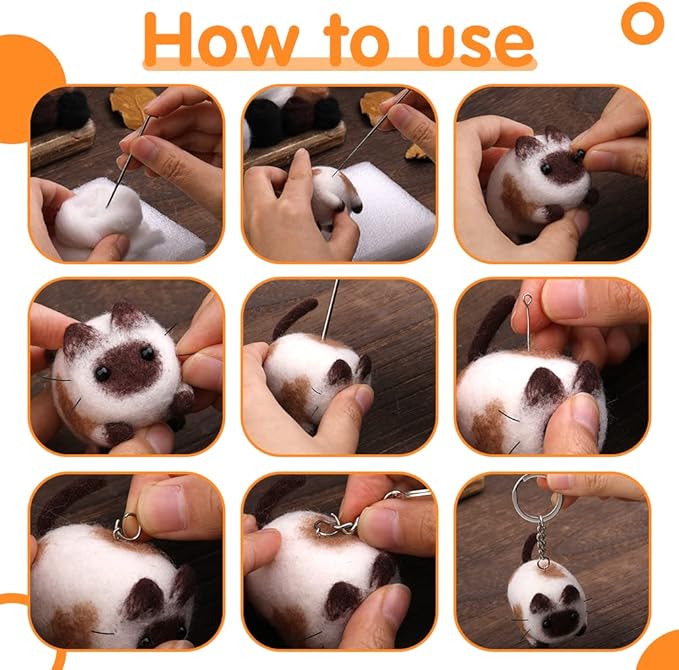 How to use