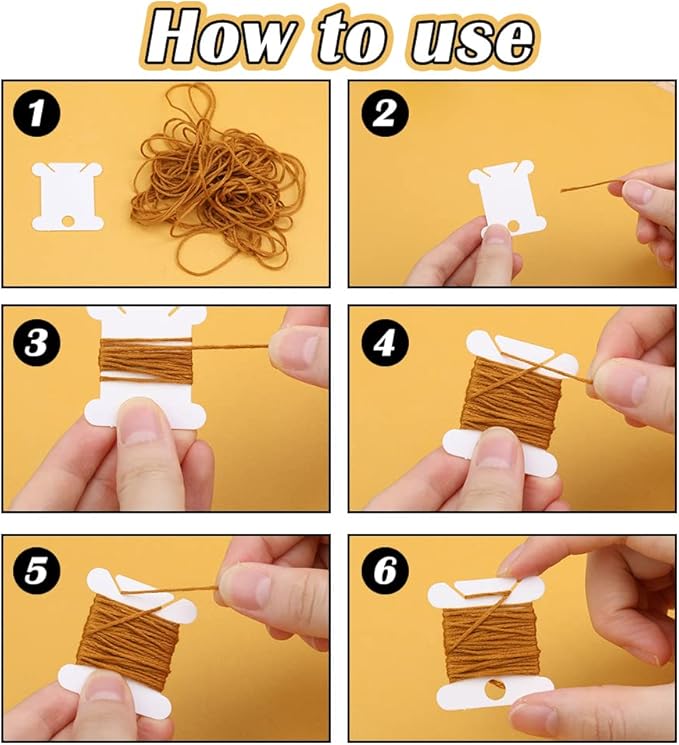 How to use

1

2

3

4

5

6